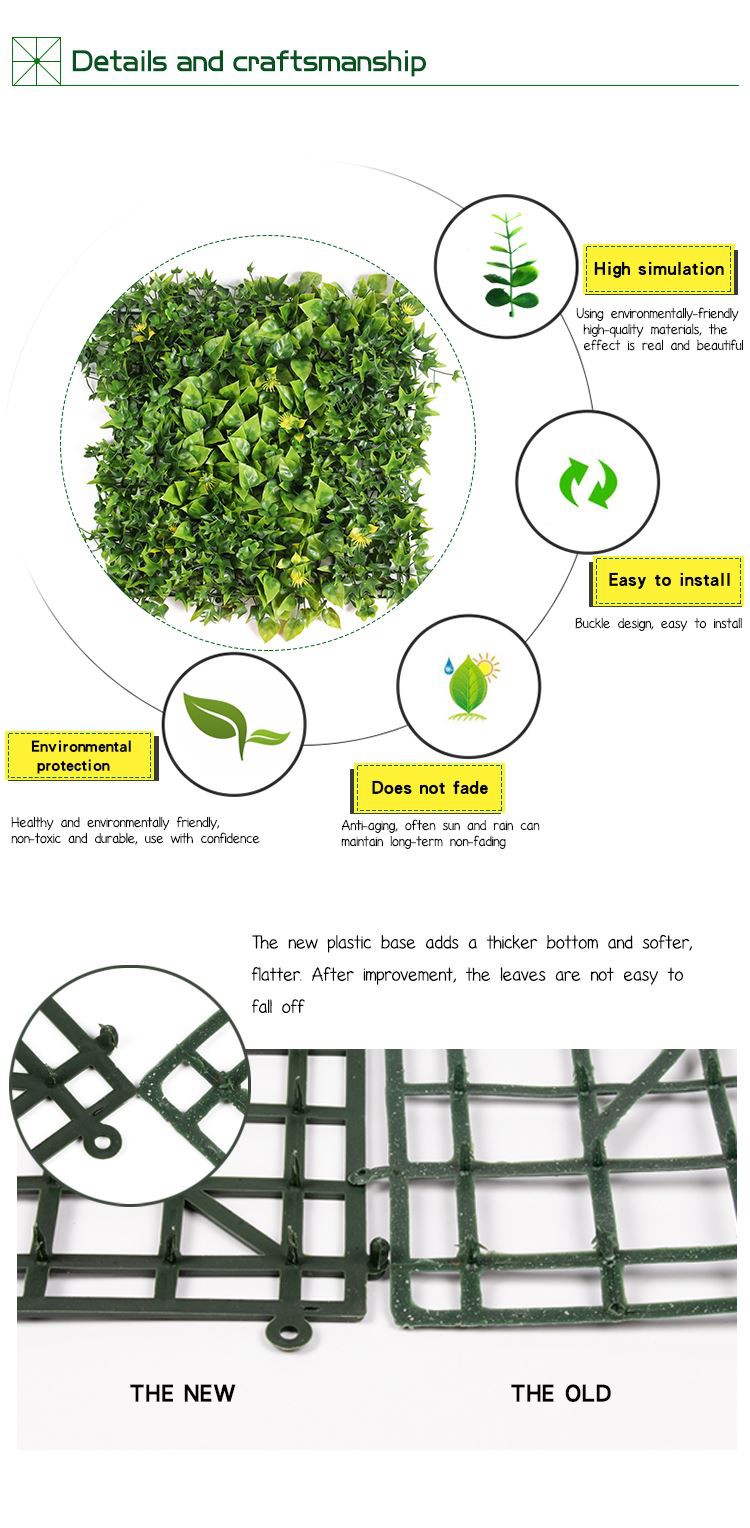 Details and craftsmanship

High simulation

Using environmentally-friendly high-quality materials, the effect is real and beautiful

Easy to install

Buckle design, easy to install

Environmental protection

Healthy and environmentally friendly, non-toxic and durable, use with confidence

Does not fade

Anti-aging, often sun and rain can maintain long-term non-fading

The new plastic base adds a thicker bottom and softer, flatter. After improvement, the leaves are not easy to fall off

THE NEW

THE OLD